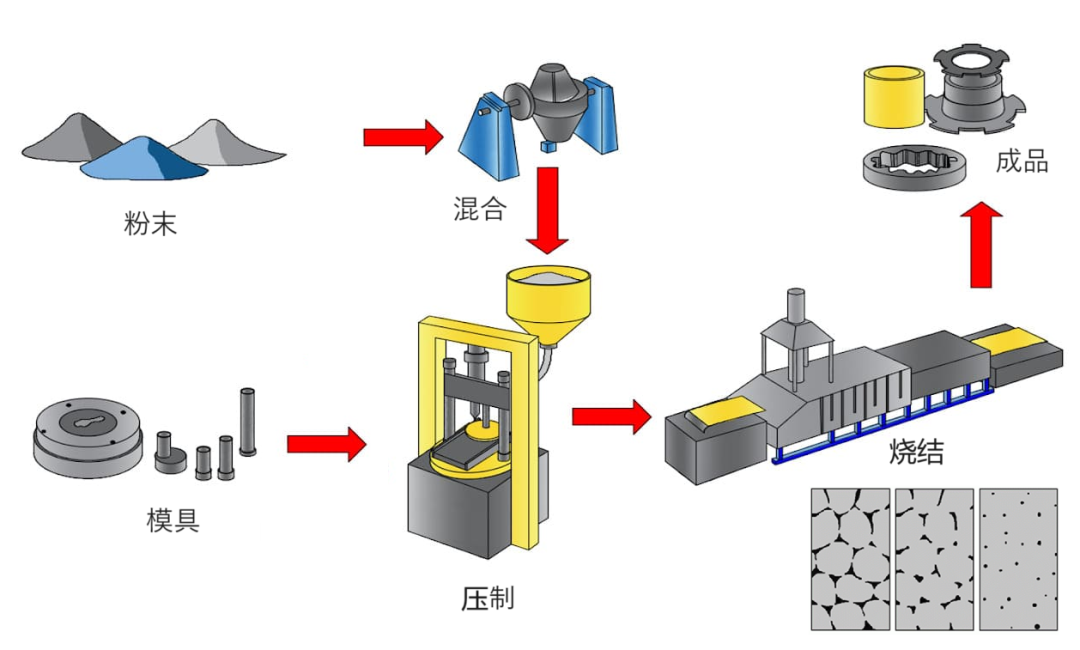 粉末

混合

成品

模具

压制

烧结