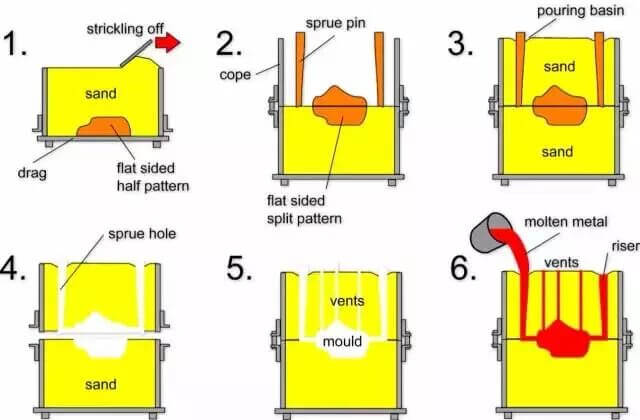 1.

strickling off

sand

drag

flat sided half pattern

2.

sprue pin

cope

flat sided split pattern

3.

pouring basin

sand

sand

4.

sprue hole

sand

5.

vents

mould

6.

molten metal

vents

riser